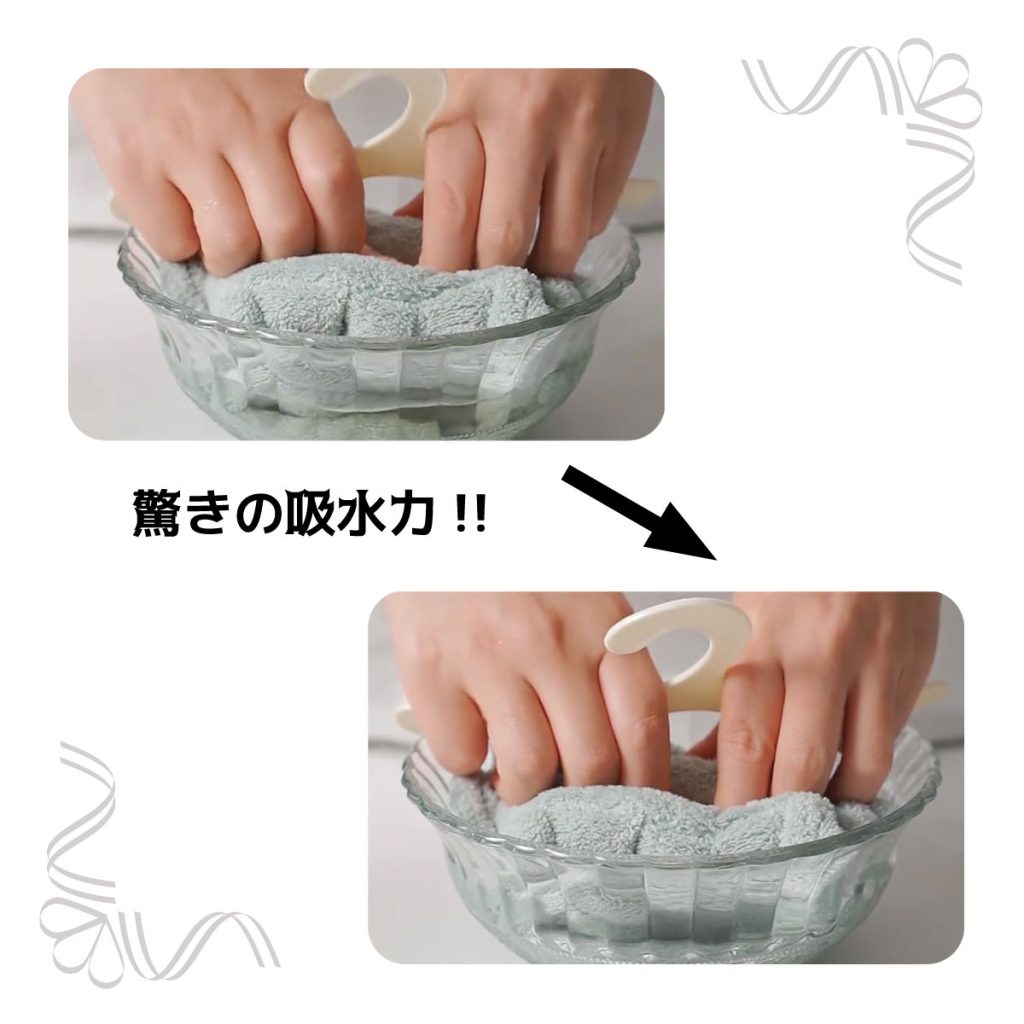 驚きの吸水力 !!