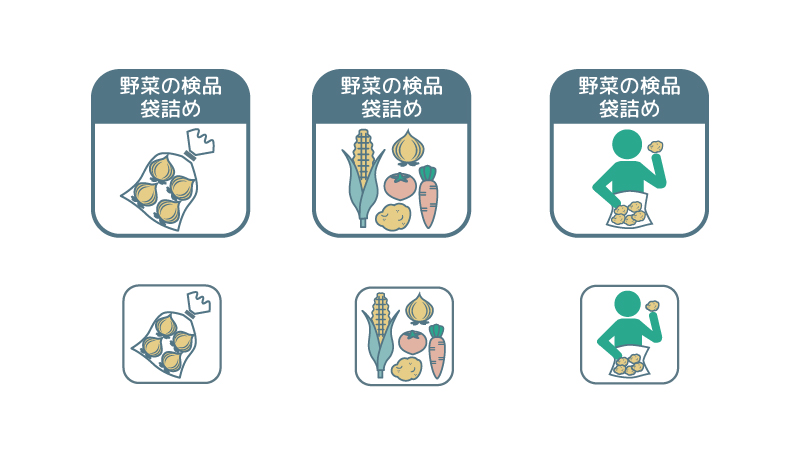 野菜の検品
袋詰め

野菜の検品
袋詰め

野菜の検品
袋詰め